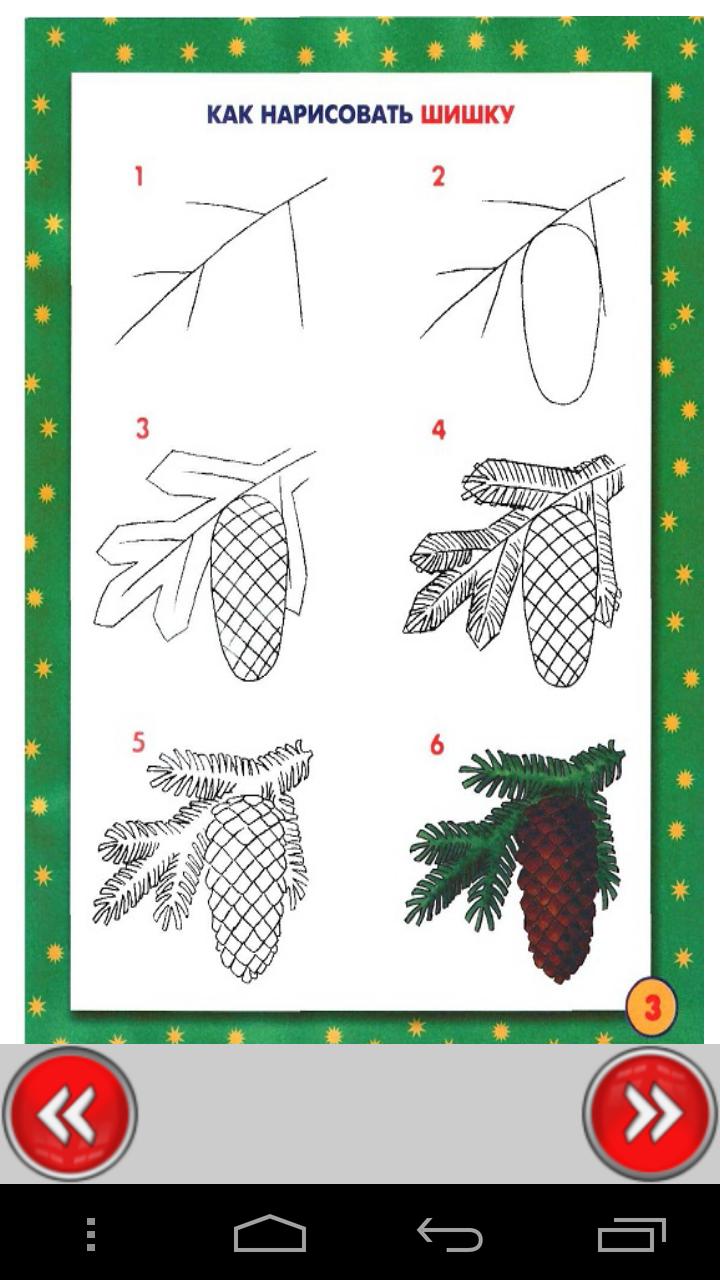 КАК НАРИСОВАТЬ ШИШКУ

1

2

3

4

5

6

3

«

»